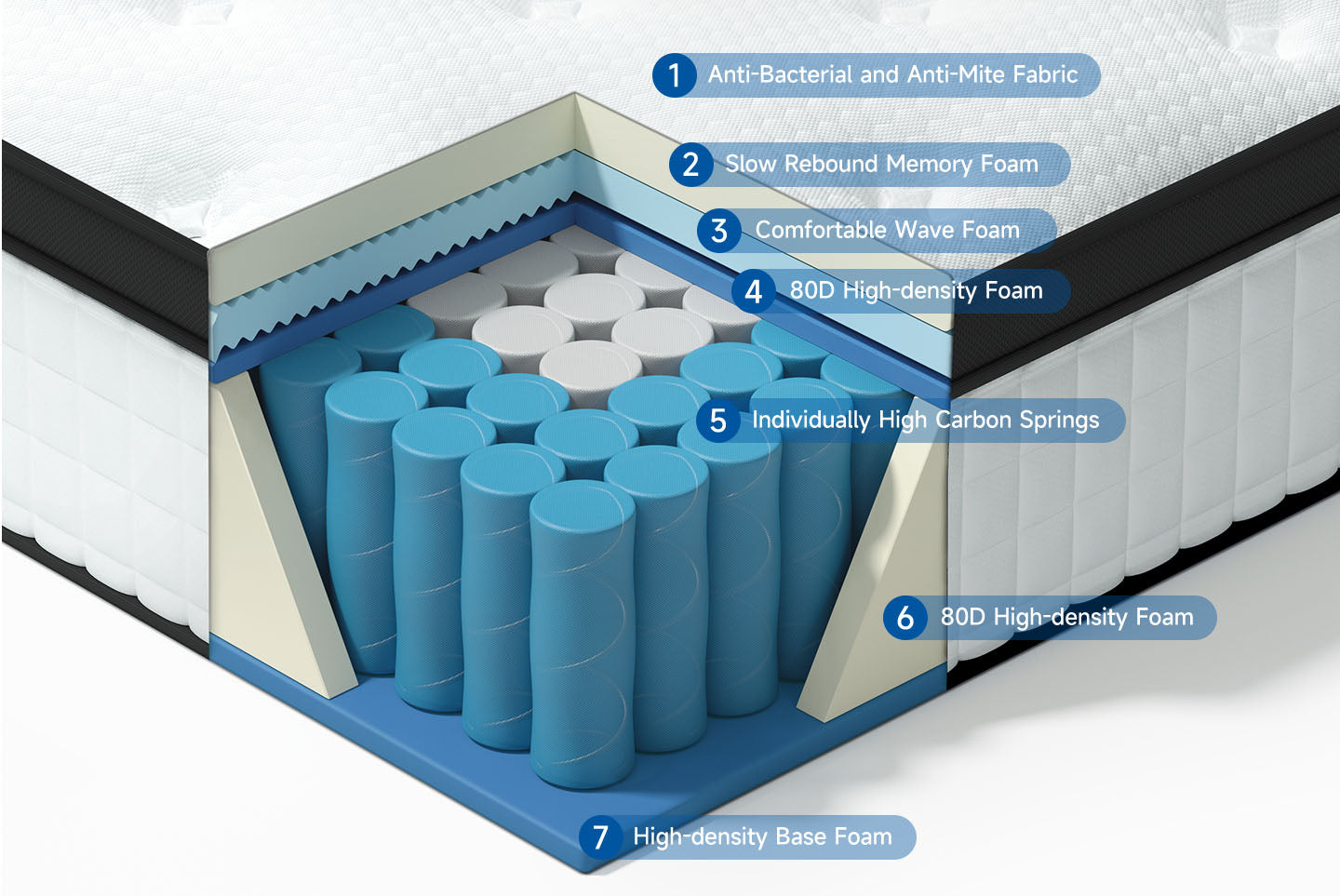 1 Anti-Bacterial and Anti-Mite Fabric

2 Slow Rebound Memory Foam

3 Comfortable Wave Foam

4 80D High-density Foam

5 Individually High Carbon Springs

6 80D High-density Foam

7 High-density Base Foam